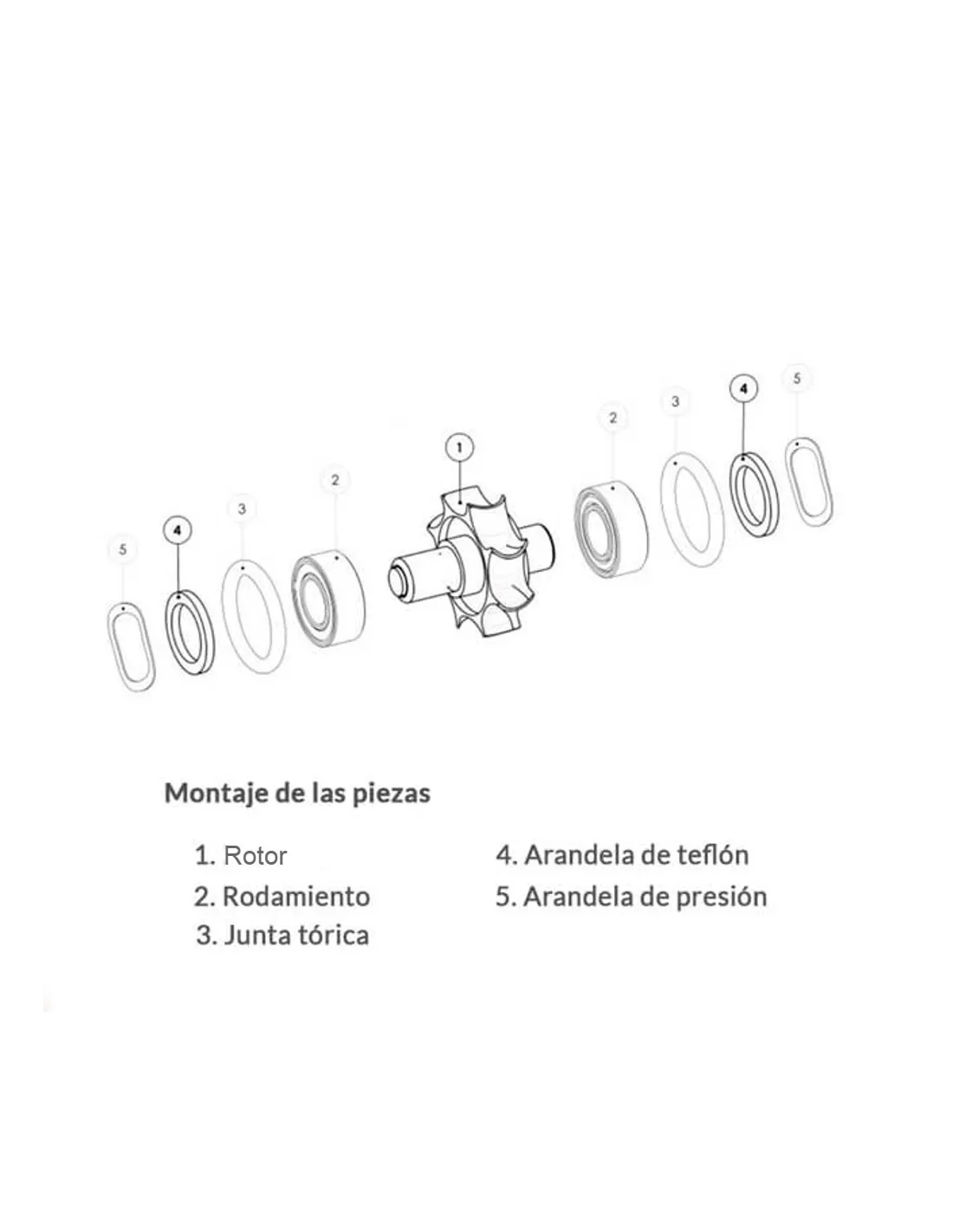 5
4
3
2
1
2
3
4
5

Montaje de las piezas

1. Rotor
2. Rodamiento
3. Junta tórica

4. Arandela de teflón
5. Arandela de presión