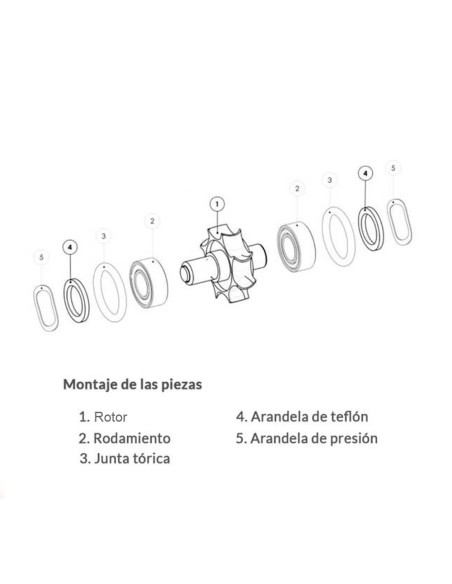 5
4
3
2
1
2
3
4
5

Montaje de las piezas

1. Rotor
2. Rodamiento
3. Junta tórica

4. Arandela de teflón
5. Arandela de presión