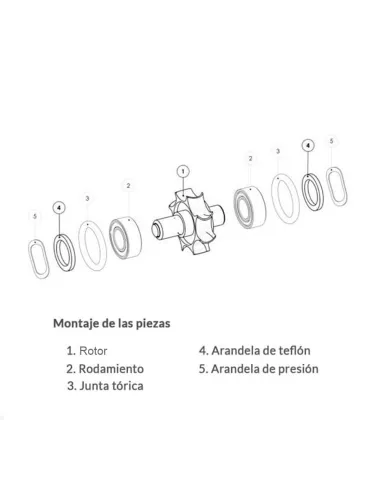 5
4
3
2
1
2
3
4
5

Montaje de las piezas

1. Rotor
2. Rodamiento
3. Junta tórica
4. Arandela de teflón
5. Arandela de presión