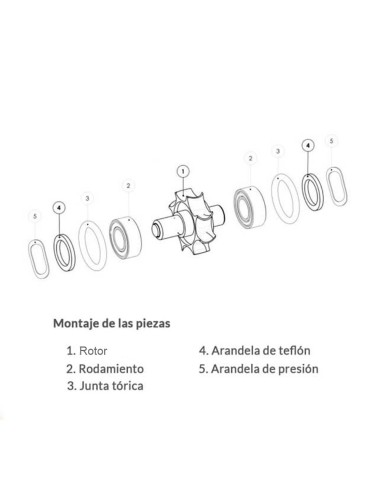 5
4
3
2
1
2
3
4
5

Montaje de las piezas

1. Rotor
2. Rodamiento
3. Junta tórica
4. Arandela de teflón
5. Arandela de presión