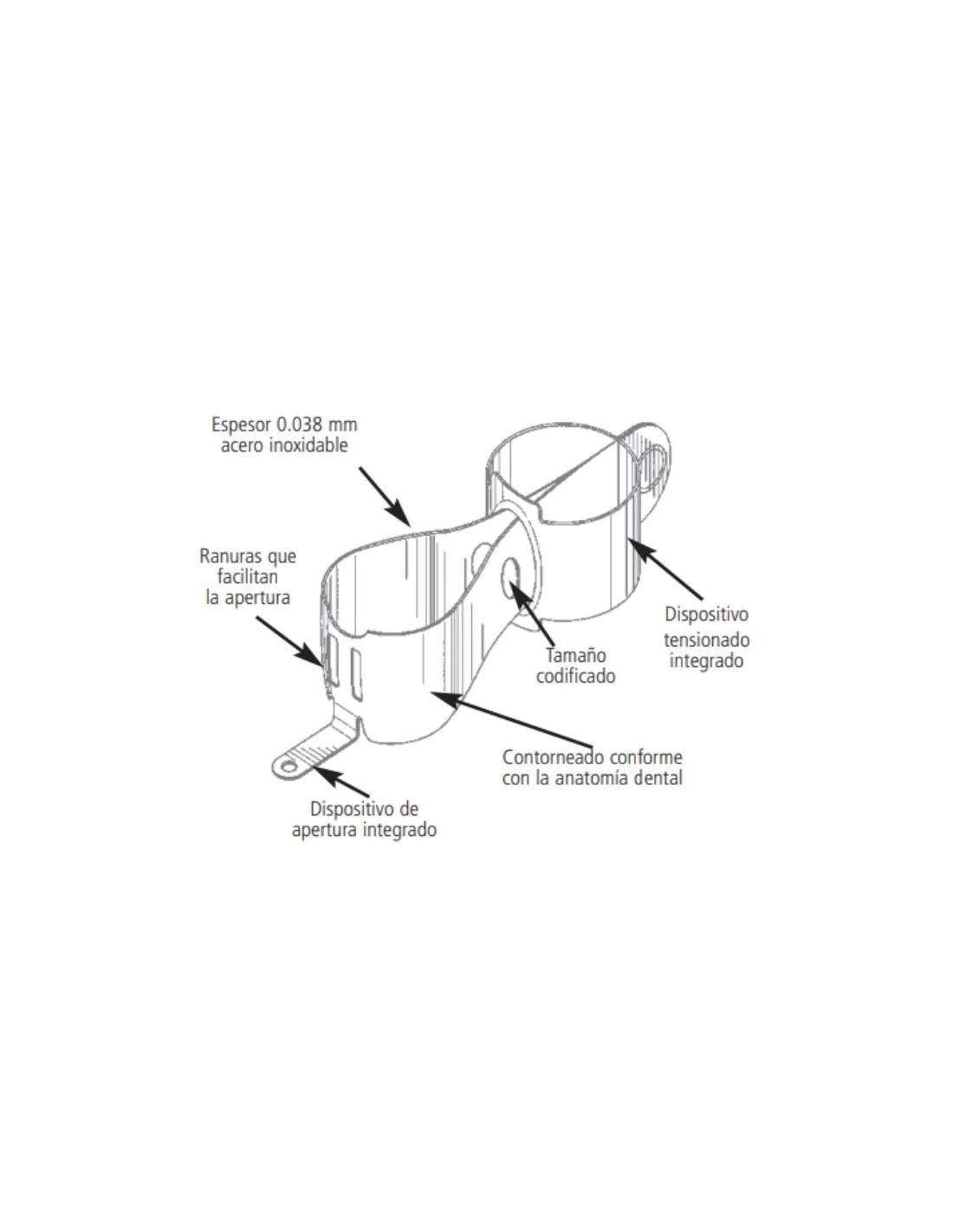 Espesor 0.038 mm
acero inoxidable

Ranuras que
facilitan
la apertura

Dispositivo
tensionado
integrado

Tamaño
codificado

Contorneado conforme
con la anatomía dental

Dispositivo de
apertura integrado