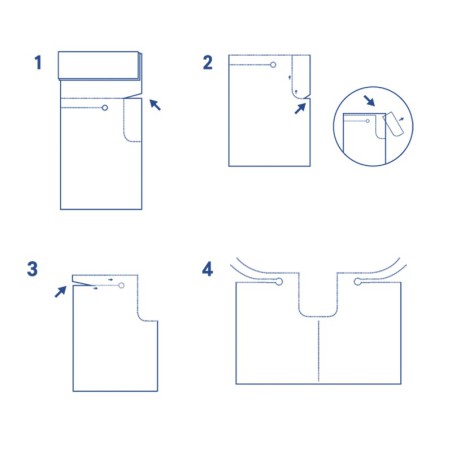 1

2

3

4