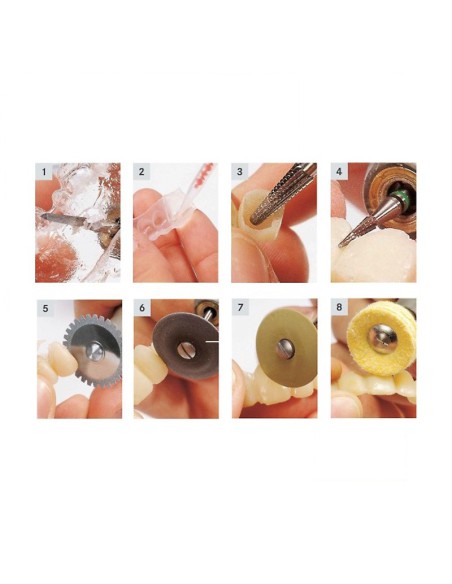 1

2

3

4

5

6

7

8